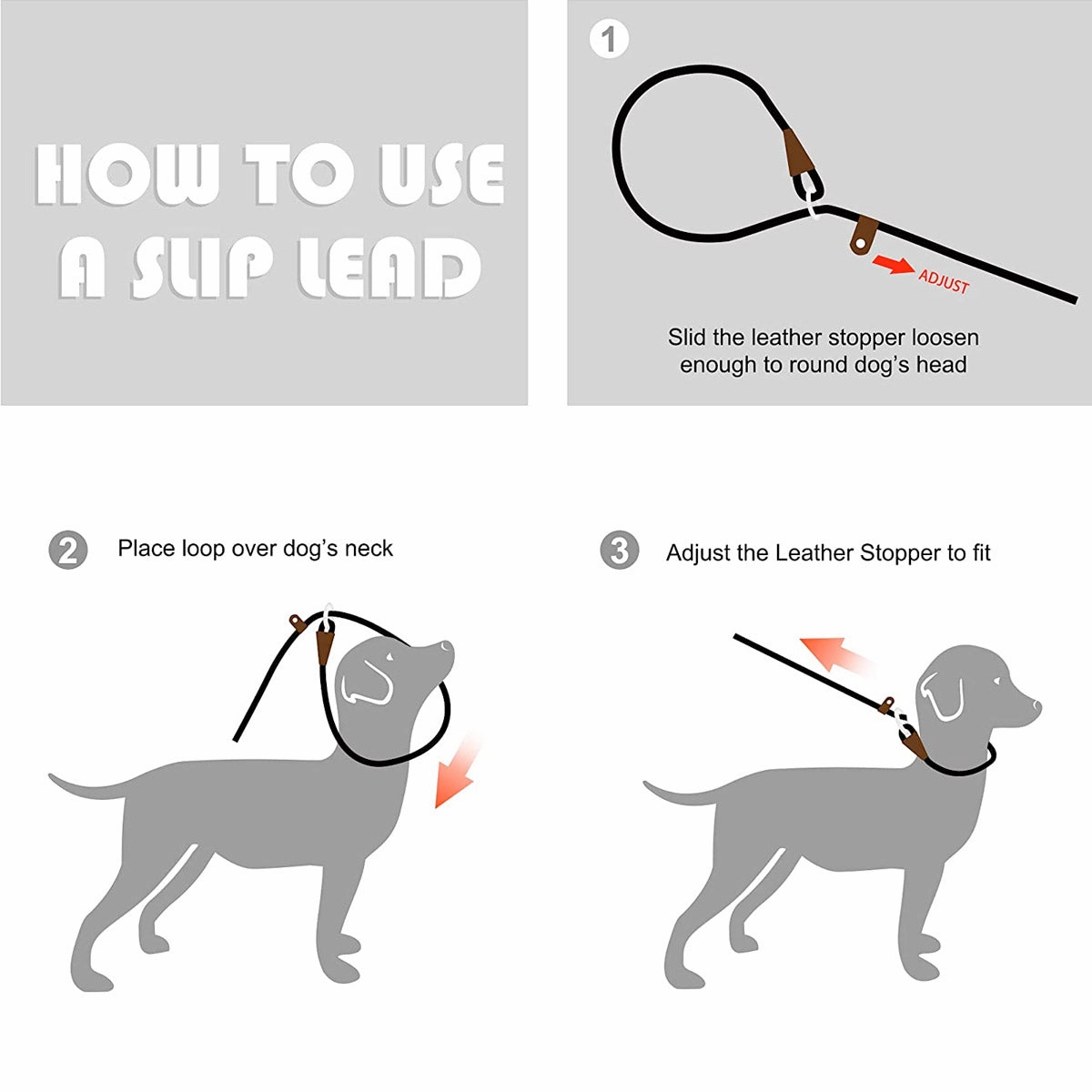 HOW TO USE A SLIP LEAD

1

ADJUST

Slid the leather stopper loosen enough to round dog's head

2 Place loop over dog's neck

3 Adjust the Leather Stopper to fit